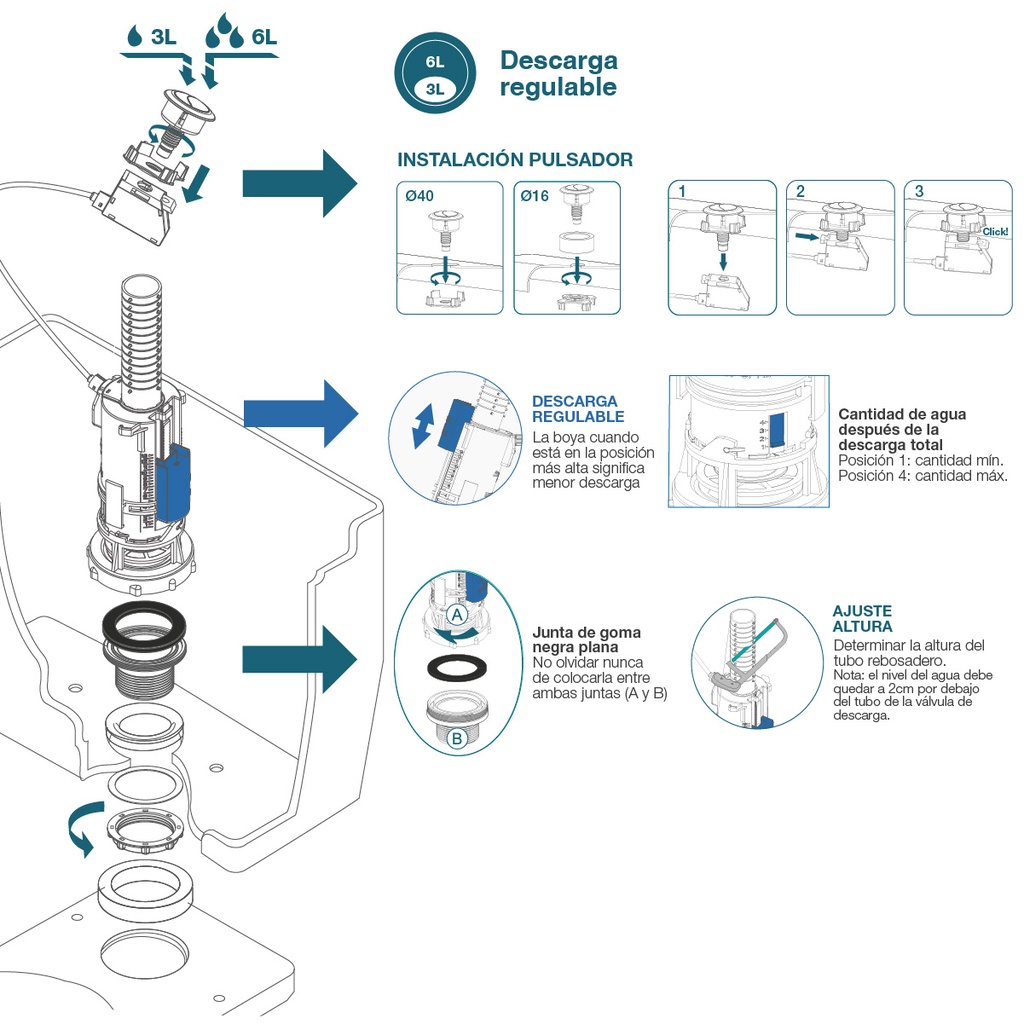 3L 6L

6L
3L
Descarga regulable

INSTALACIÓN PULSADOR

Ø40

Ø16

1

2

3

Click!

DESCARGA REGULABLE
La boya cuando está en la posición más alta significa menor descarga

4
3
2
1

Cantidad de agua después de la descarga total
Posición 1: cantidad mín.
Posición 4: cantidad máx.

A

B

Junta de goma negra plana
No olvidar nunca de colocarla entre ambas juntas (A y B)

AJUSTE ALTURA
Determinar la altura del tubo rebosadero.
Nota: el nivel del agua debe quedar a 2cm por debajo del tubo de la válvula de descarga.