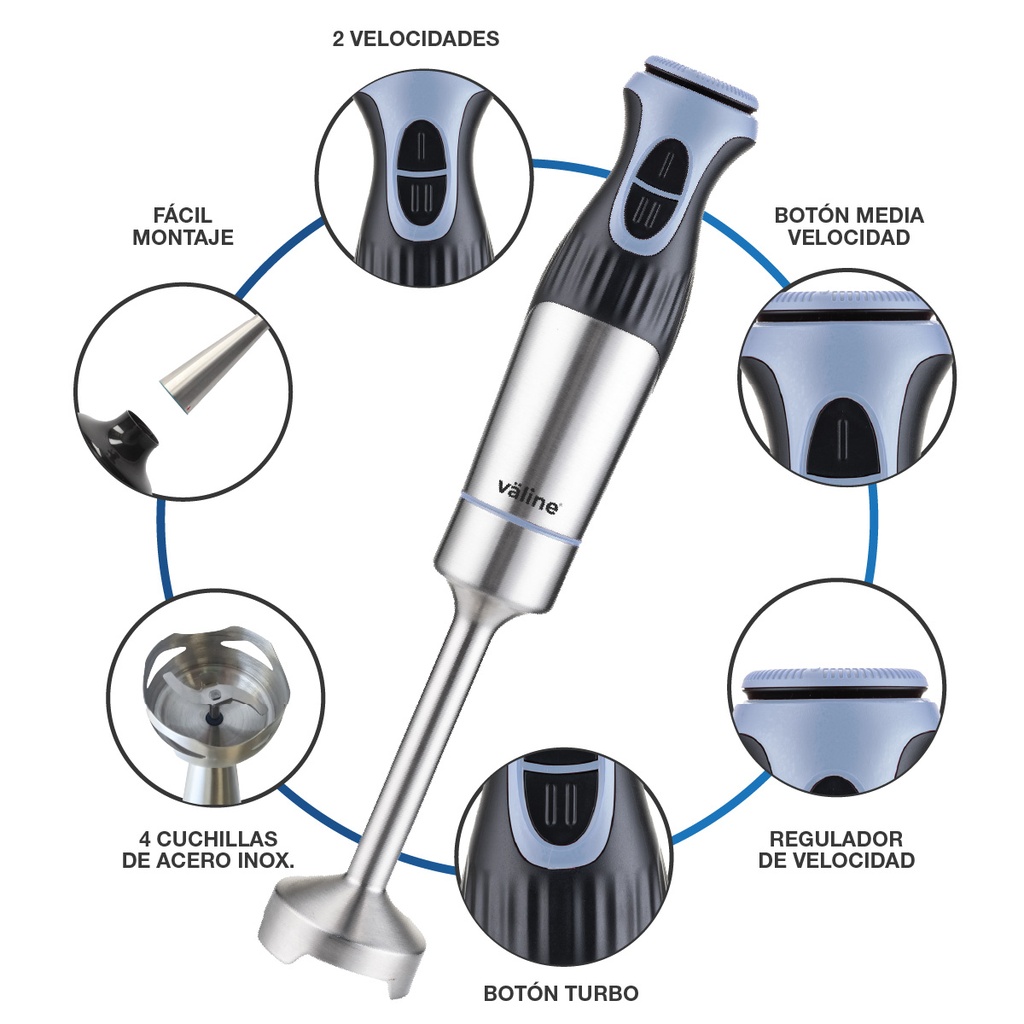 2 VELOCIDADES

FÁCIL MONTAJE

BOTÓN MEDIA VELOCIDAD

väline

4 CUCHILLAS DE ACERO INOX.

REGULADOR DE VELOCIDAD

BOTÓN TURBO