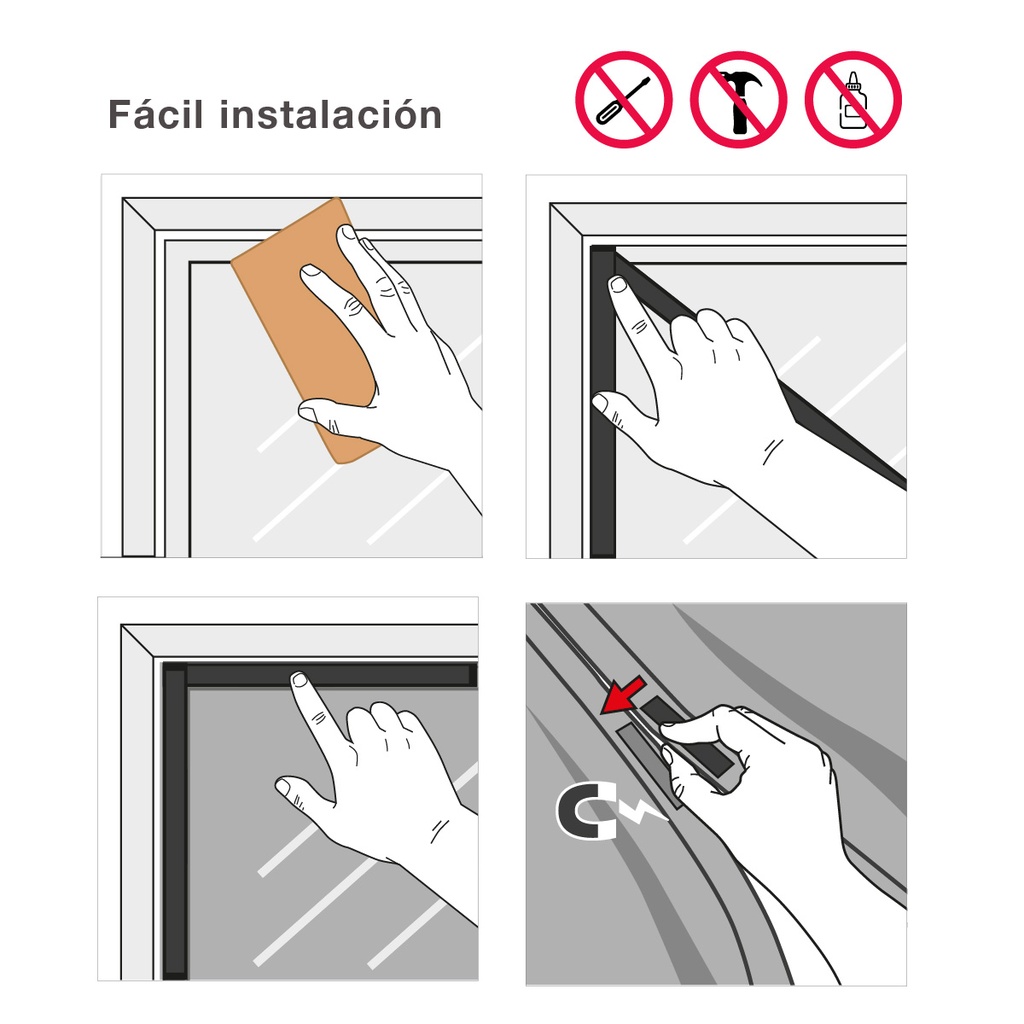 Fácil instalación