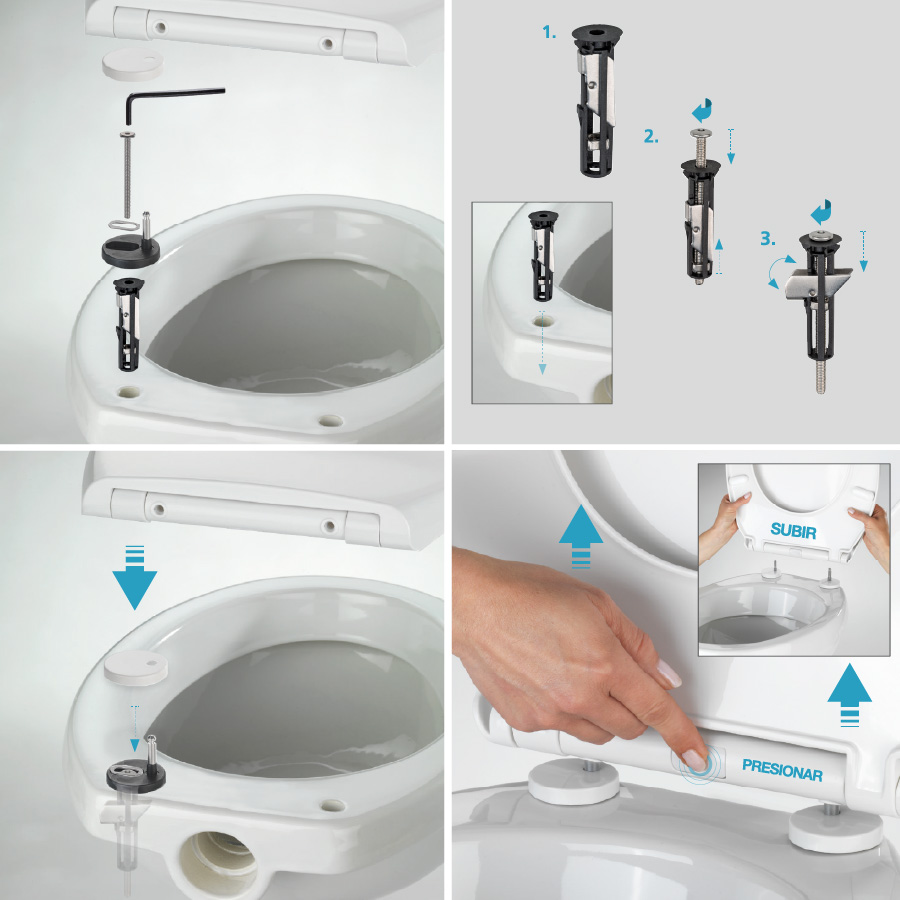 1.

2.

3.

SUBIR

PRESIONAR